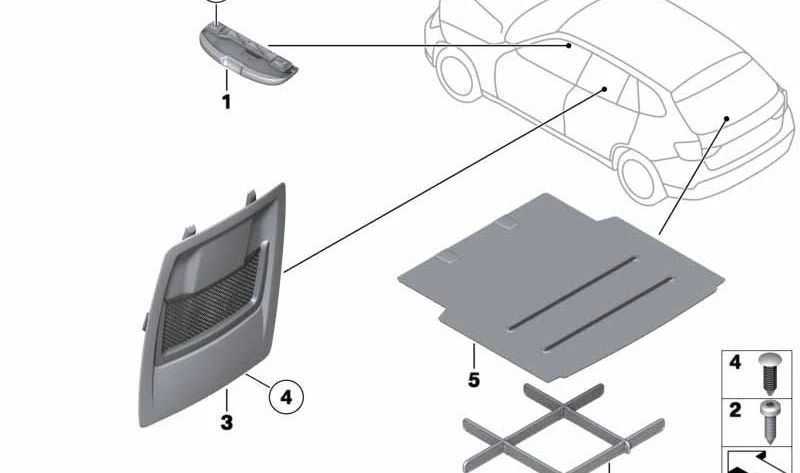 1
4
3
5
4
2