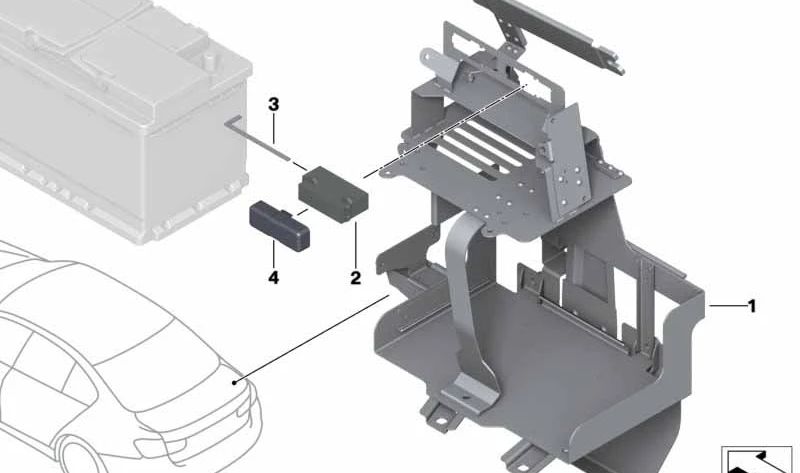 3
4
2
1