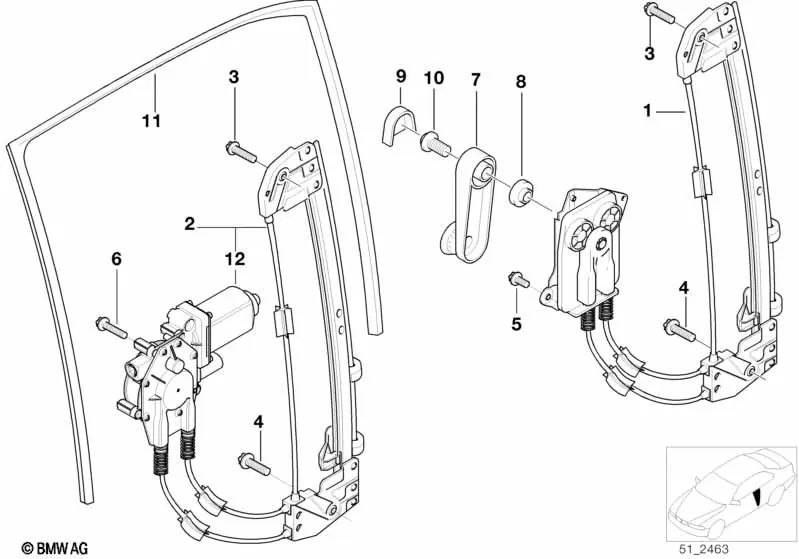 3
11
3
9
10
7
8
1
2
12
6
5
4
4
© BMW AG
51_2463