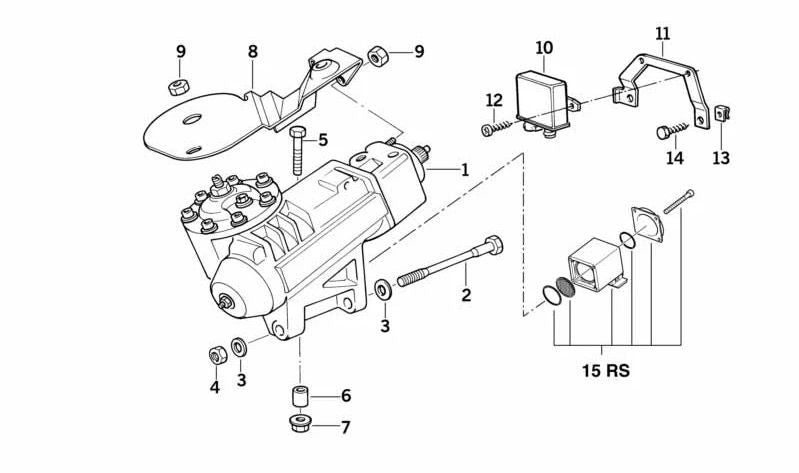 9
8
9
10
11
12
5
1
14
13
2
3
4
3
6
7
15 RS