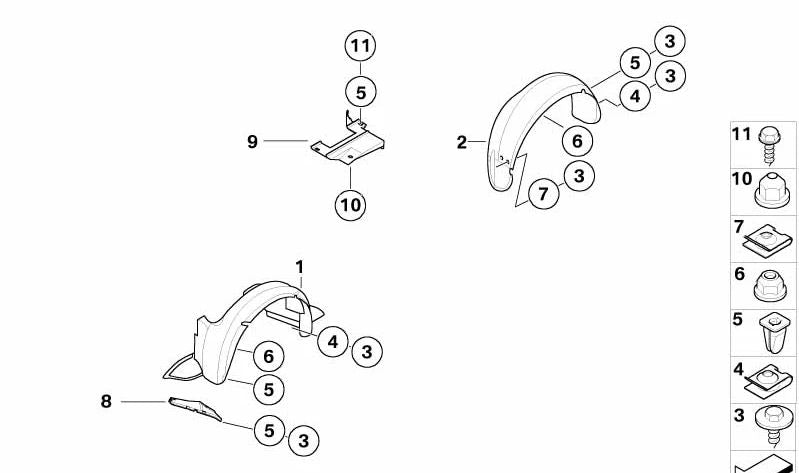 11
5
9
10
3
5
3
4
2
6
3
7
1
4
3
6
5
8
5
3
11
10
7
6
5
4
3