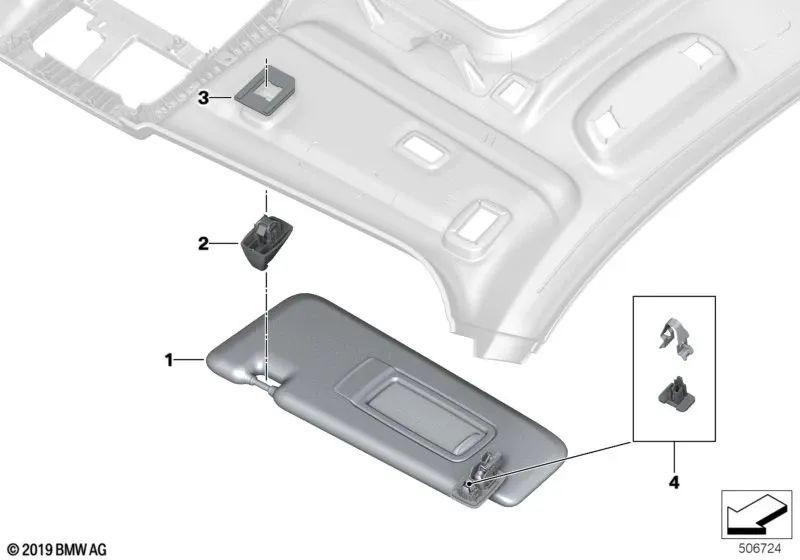 3

2

1

4

© 2019 BMW AG

506724