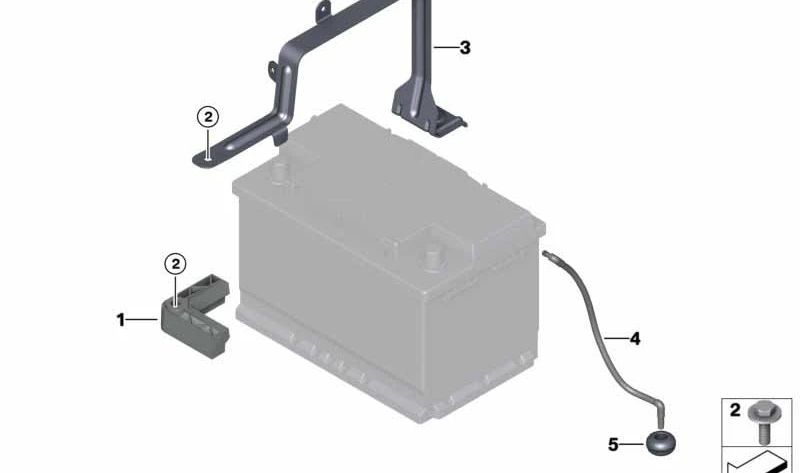 3
2
2
1
4
5
2