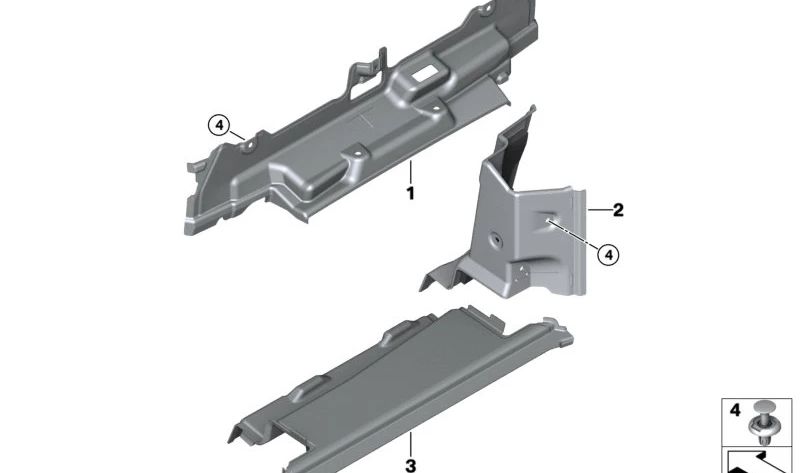 4
1
2
4
3
4