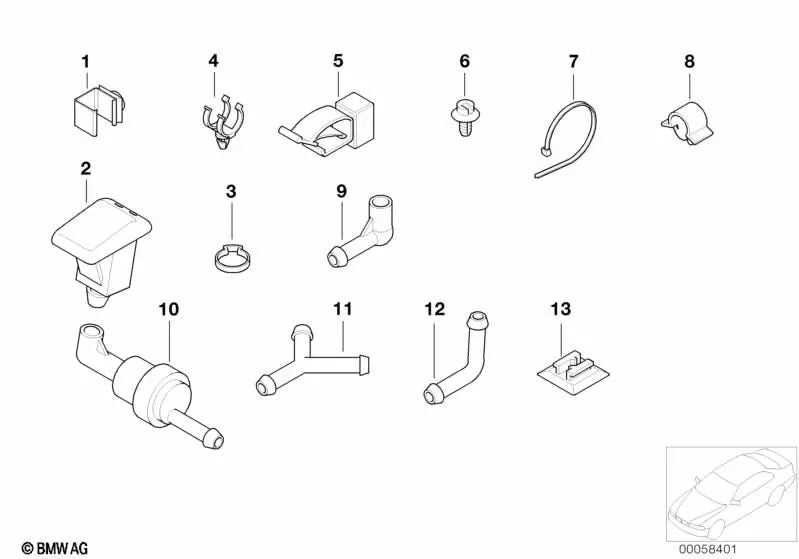 1
4
5
6
7
8
2
3
9
10
11
12
13

© BMW AG
00058401