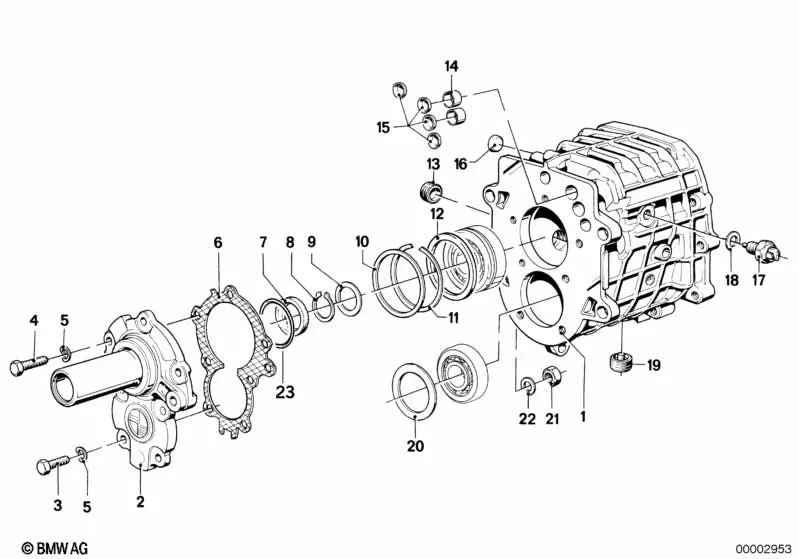 14
15
16
13
12
6
7
8
9
10
11
18
17
4
5
23
19
22
21
1
20
3
5
2
© BMW AG
00002953