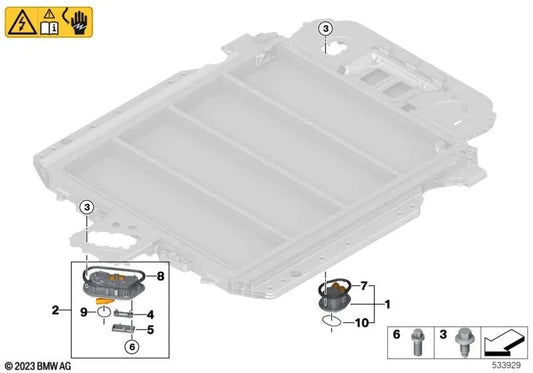 3
3
8
2
9
4
5
6
7
1
10
6
3
© 2023 BMW AG
533929