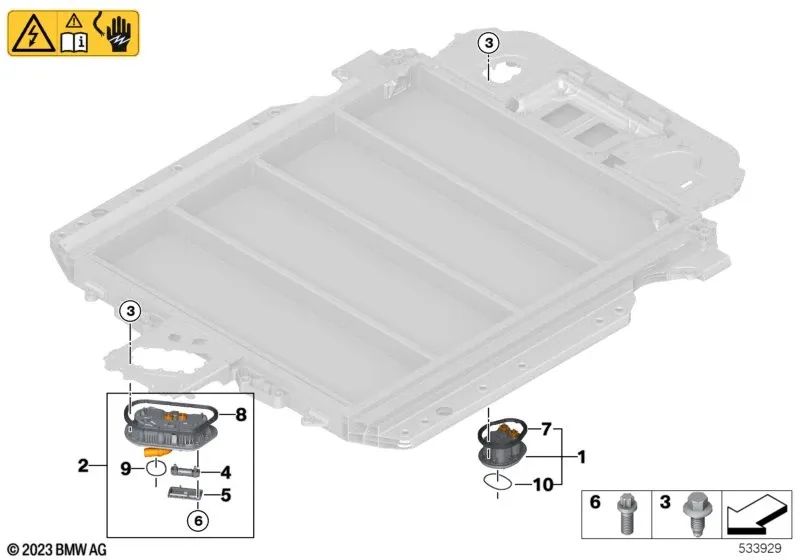 3
3
8
2
9
4
5
6
7
1
10
6
3
© 2023 BMW AG
533929