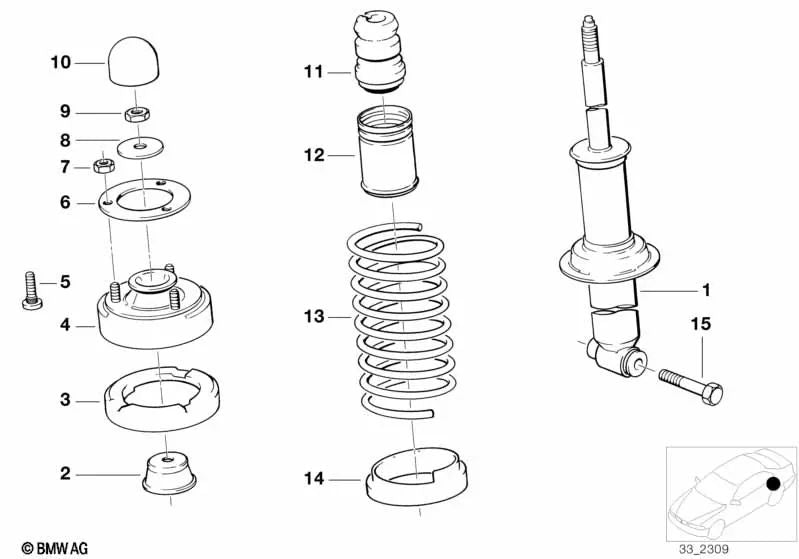 10
9
8
7
6
5
4
3
2
11
12
13
14
1
15
© BMW AG
33_2309