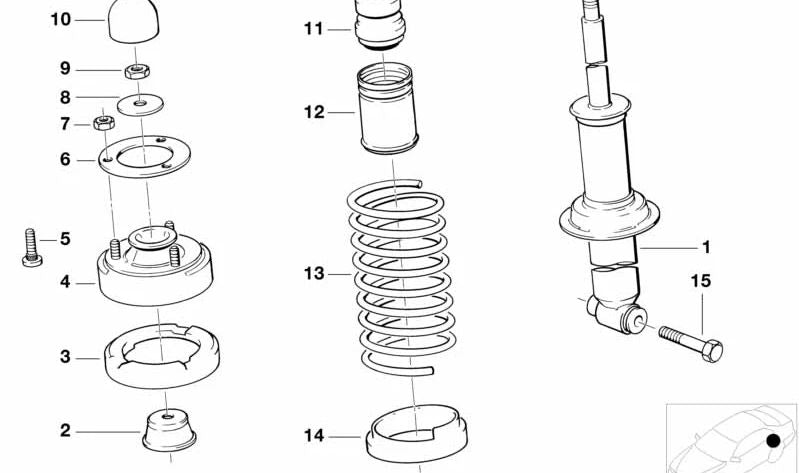 10
9
8
7
6
5
4
3
2
11
12
13
14
1
15