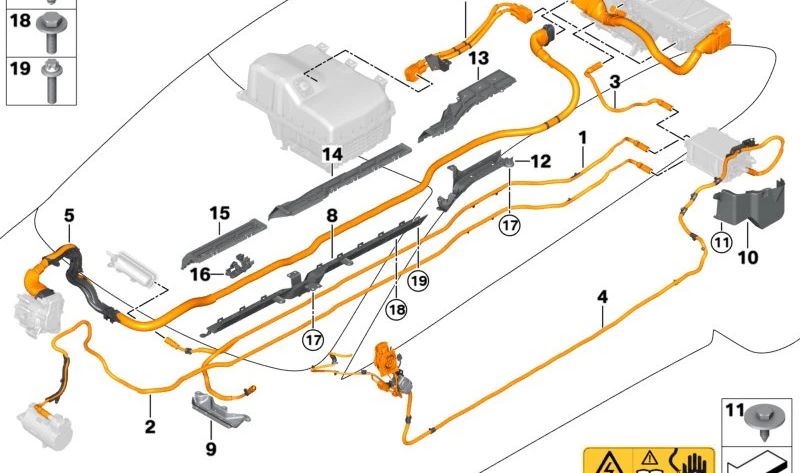 18
19
13
3
14
1
12
15
8
5
17
11
10
16
19
18
17
4
2
9
11