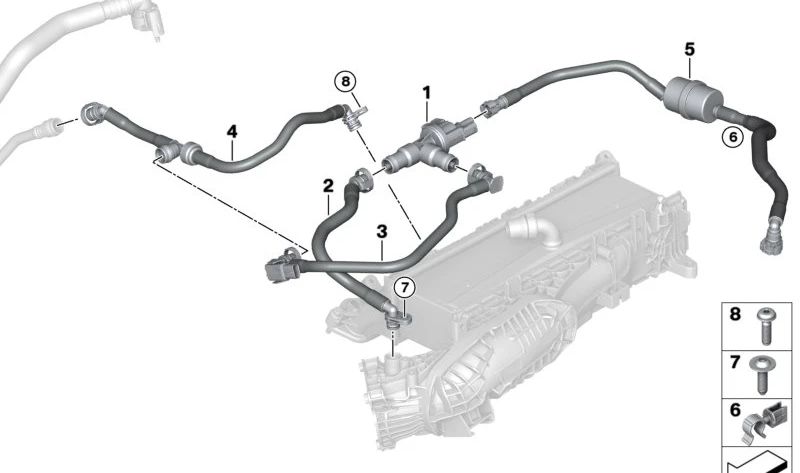 8
1
5
4
6
2
3
7
8
7
6