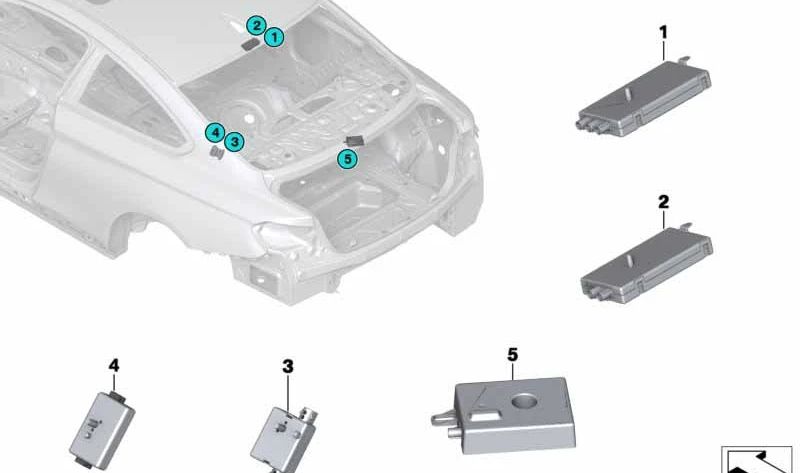 2
1
4
3
5
1
2
4
3
5