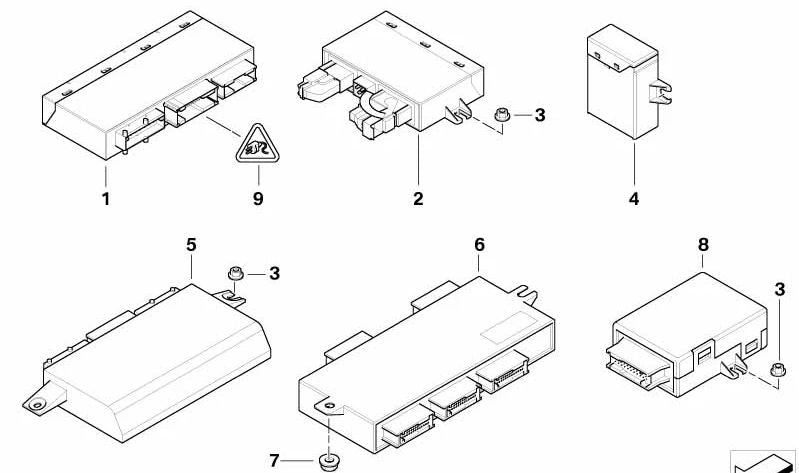 1
9
2
3
4
5
3
6
8
3
7