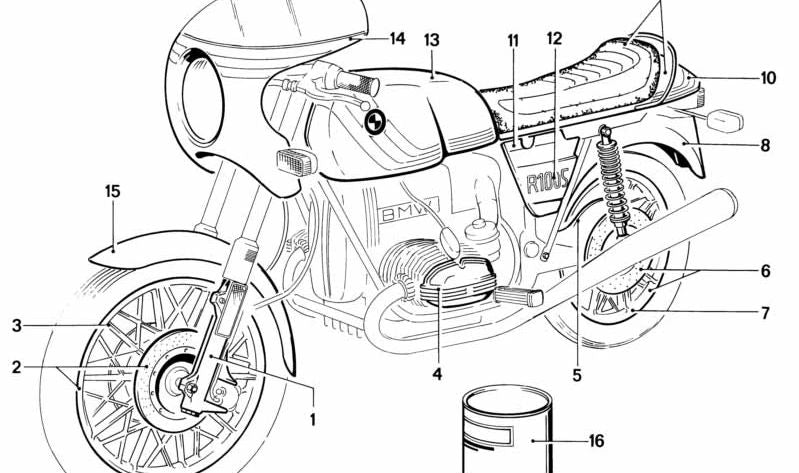 14
13
11
12
10
8
15
BMW
R100S
6
7
3
2
4
5
1
16