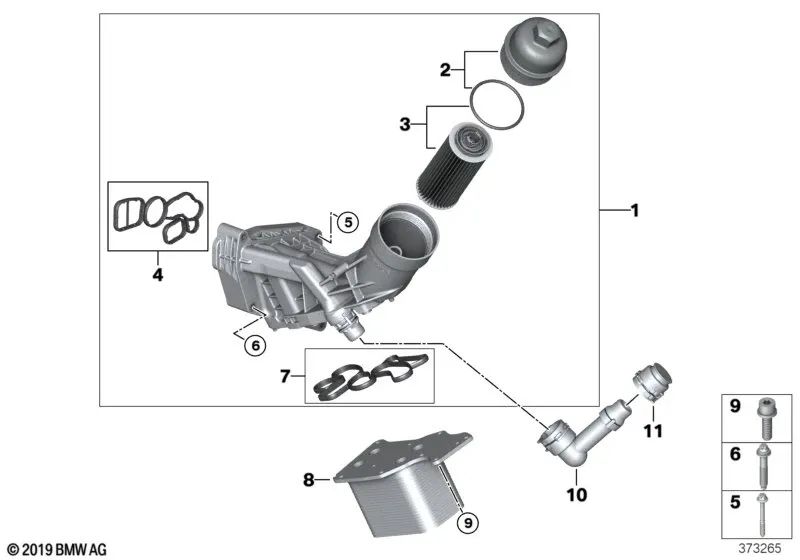 2
3
1
4
5
6
7
8
9
10
11
9
6
5
© 2019 BMW AG
373265