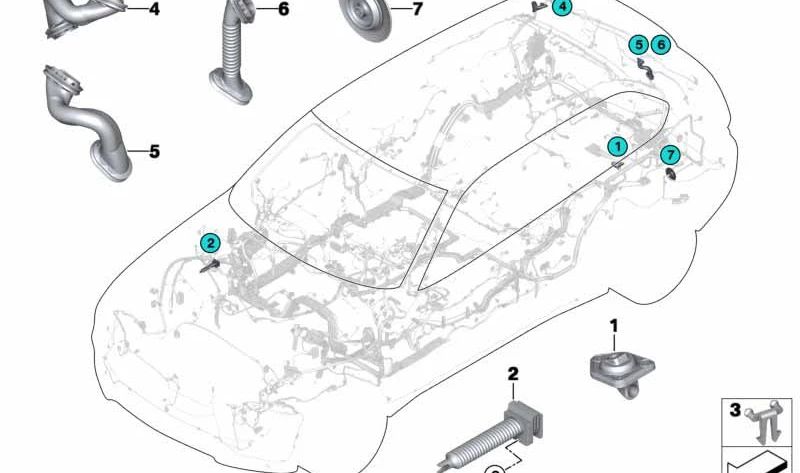 4
6
7
4
5
6
5
1
7
2
1
2
3