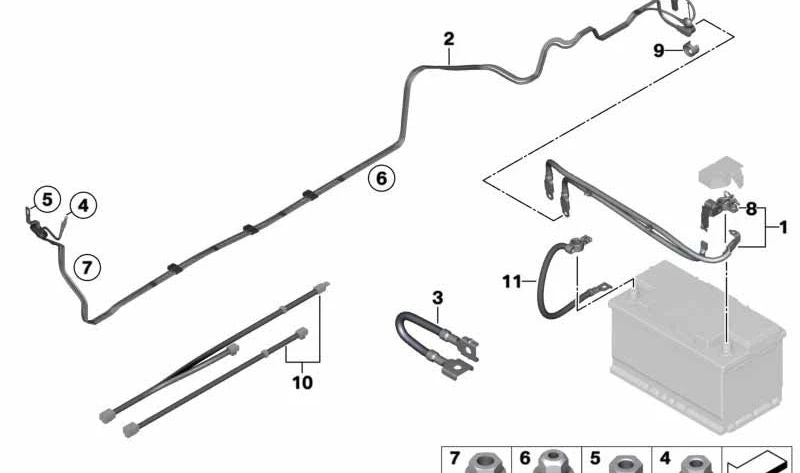 2
9
6
5
4
7
8
1
11
3
10
7
6
5
4