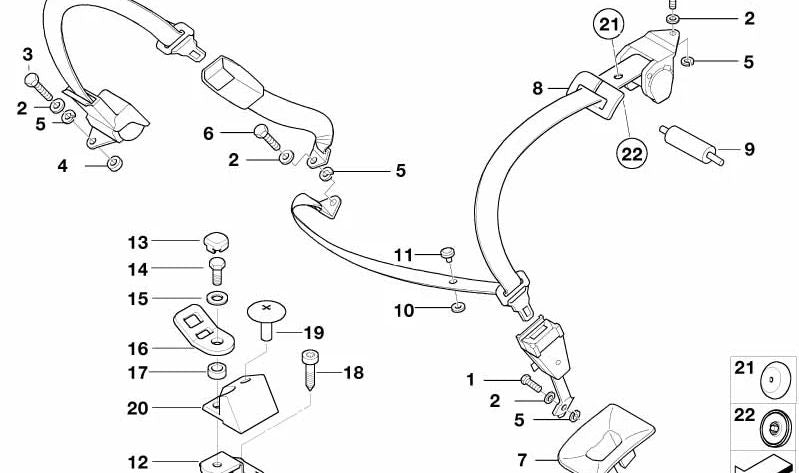 3
2
5
4
6
2
5
21
2
5
8
22
9
13
14
15
16
17
20
12
19
18
11
10
1
2
5
7
21
22