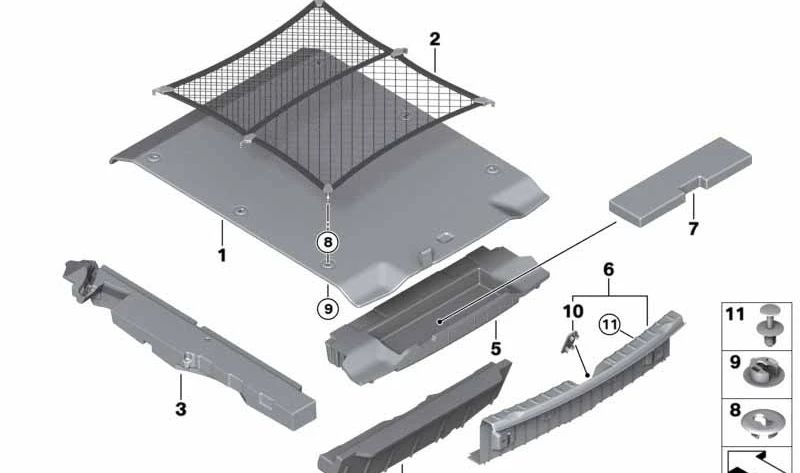 2
1
8
9
7
6
10
11
5
3
11
9
8