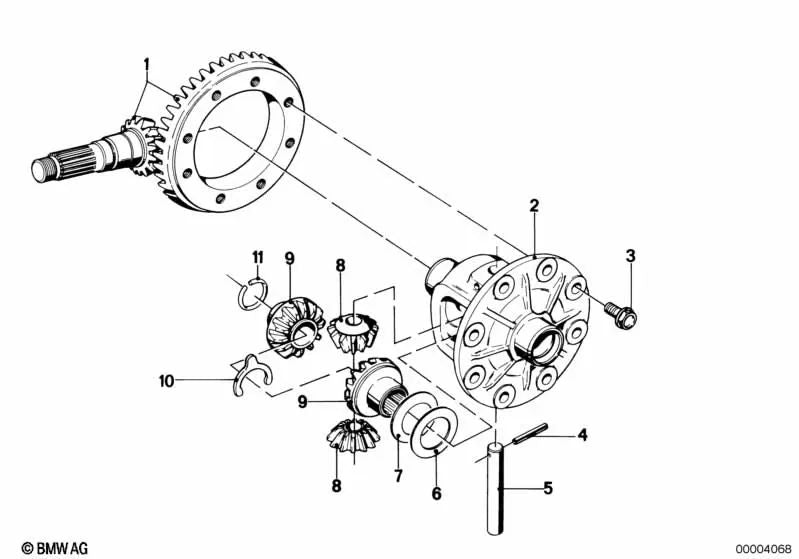 1
2
3
11
9
8
10
9
4
8
7
6
5
© BMW AG
00004068