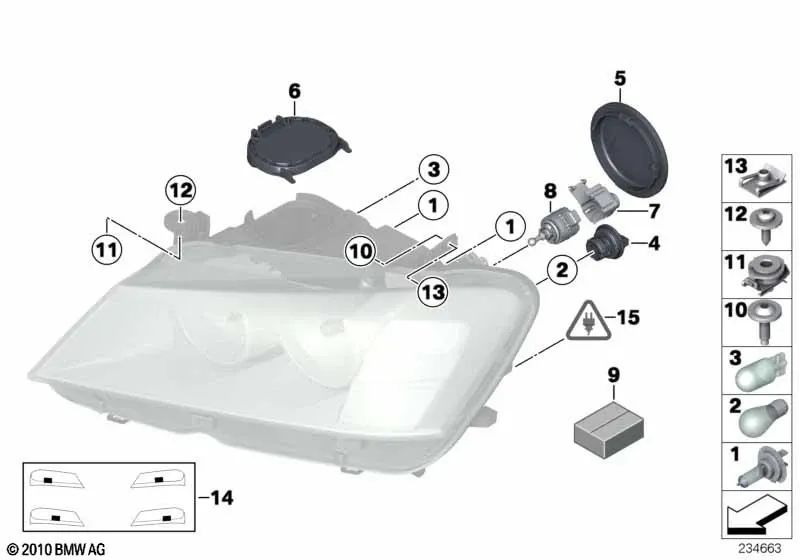 6
5
3
12
1
8
7
11
10
1
4
13
2
15
9
14
13
12
11
10
3
2
1
© 2010 BMW AG
234663