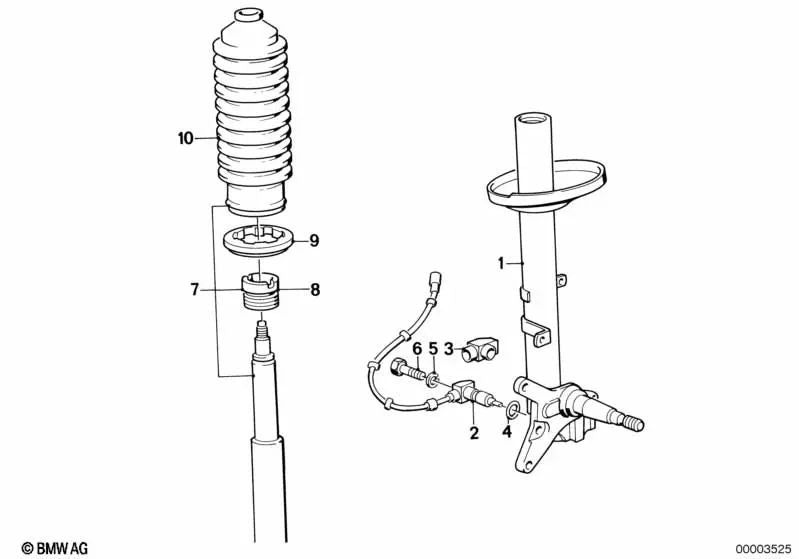 10
9
7
8
1
6
5
3
2
4
© BMW AG
00003525