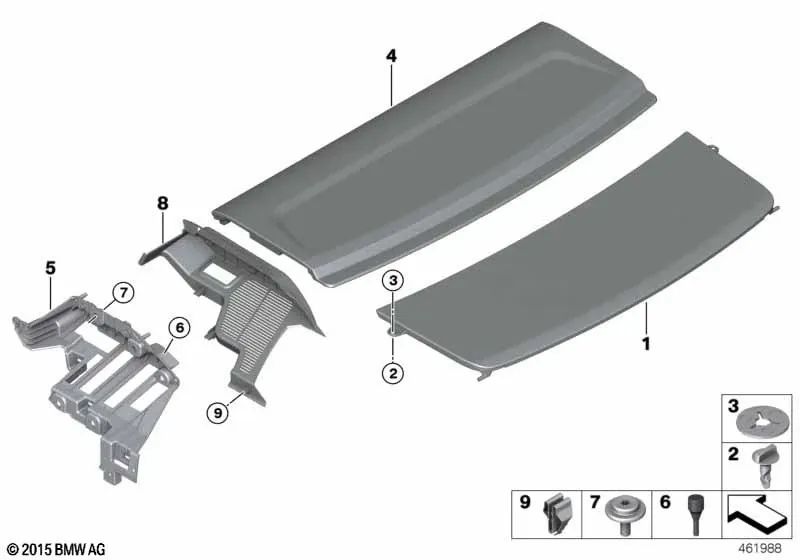 4
8
5
7
6
9
3
2
1
3
2
9
7
6
© 2015 BMW AG
461988