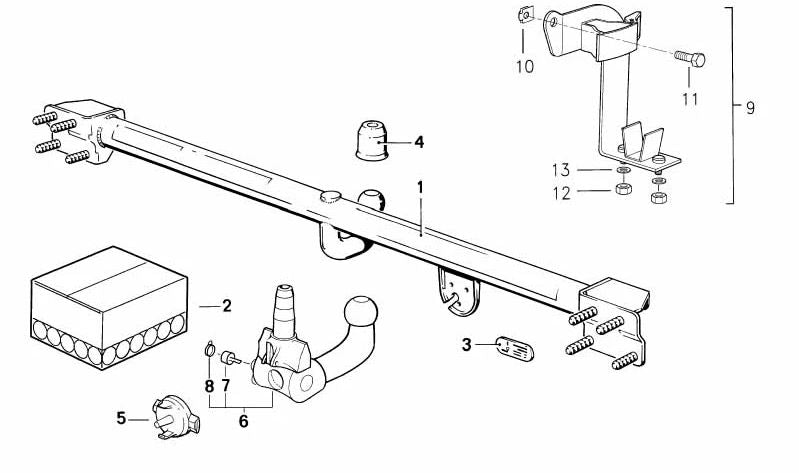 10
11
9
13
12
4
1
2
3
8
7
6
5