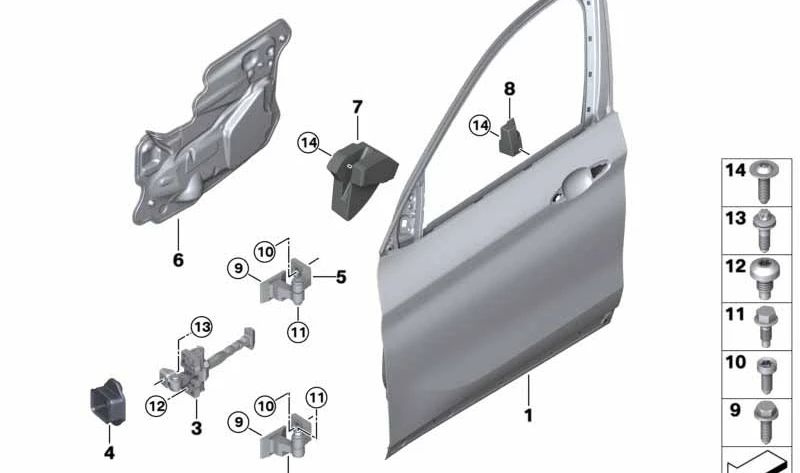 7
8
14
14
6
10
9
5
11
13
12
3
4
10
11
9
1
14
13
12
11
10
9