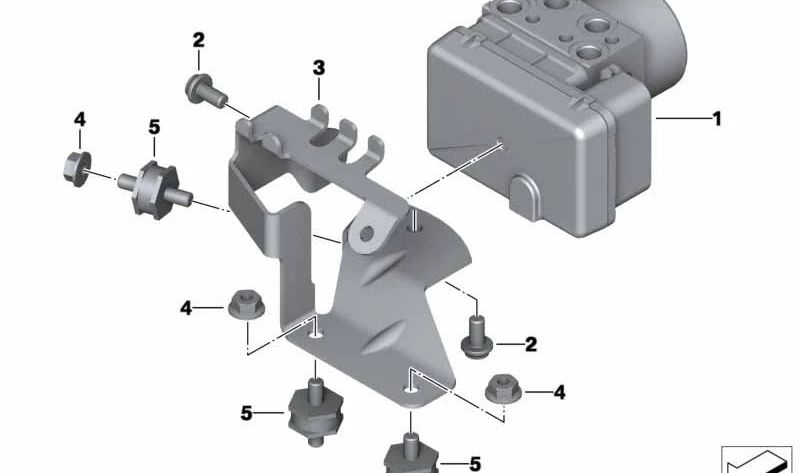 2
3
1
4
5
4
2
4
5
5