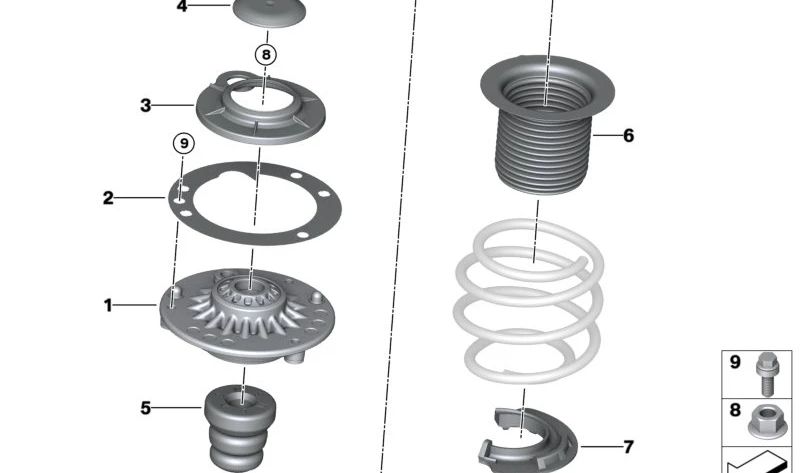 4
8
3
9
2
1
5
6
7
9
8