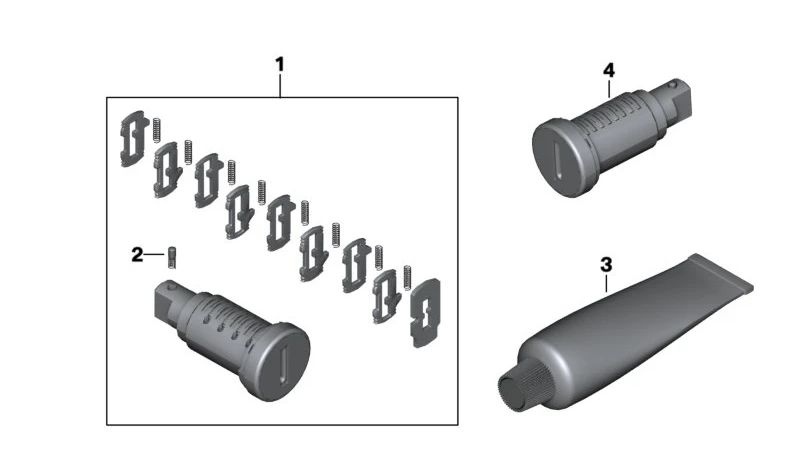 1
4
2
3