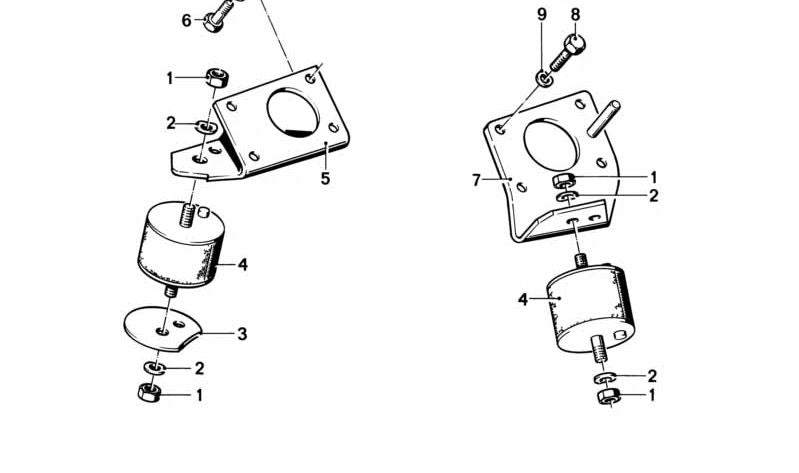 6
1
2
5
4
3
2
1
9
8
7
1
2
4
2
1