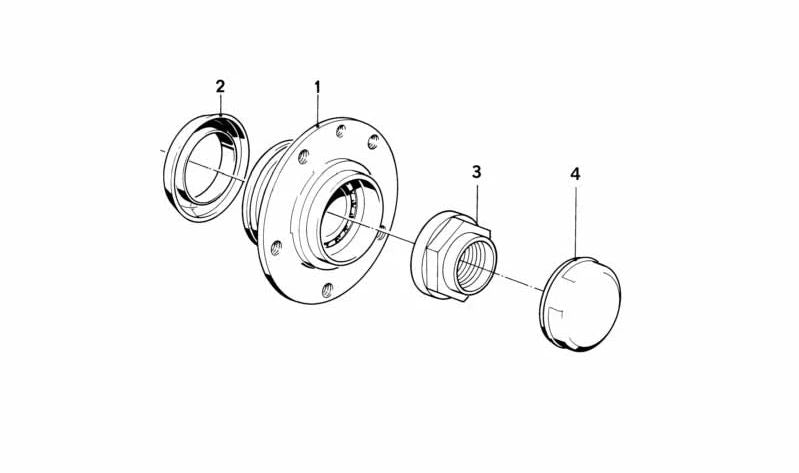 2
1
3
4