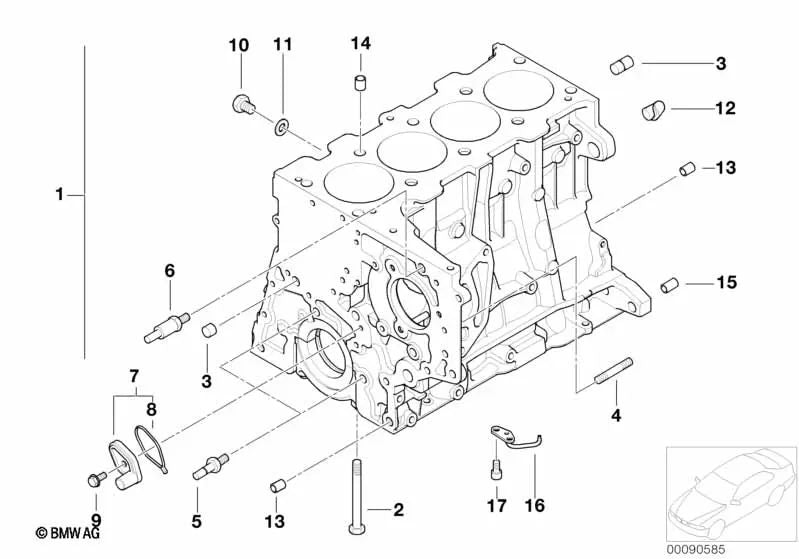 10
11
14
3
12
13
1
6
15
3
7
8
4
9
5
13
2
17
16
© BMW AG
00090585