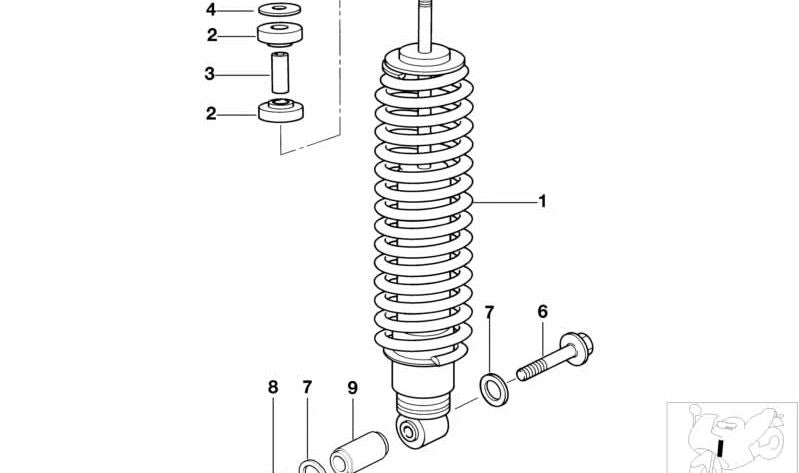 4
2
3
2
1
7
6
8
7
9