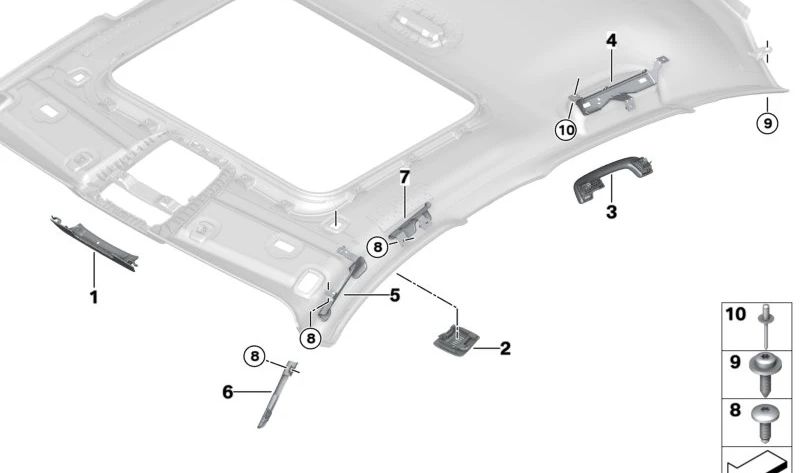 4
10
9
7
3
8
1
5
8
2
8
6
10
9
8