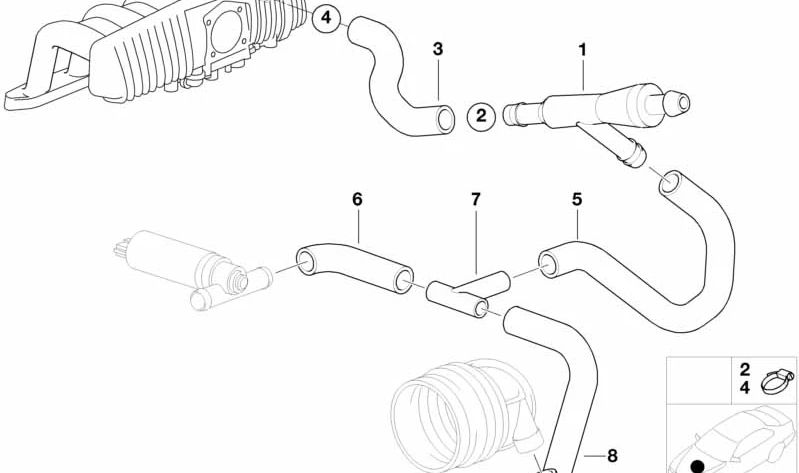 4
3
1
2
6
7
5
2
4
8