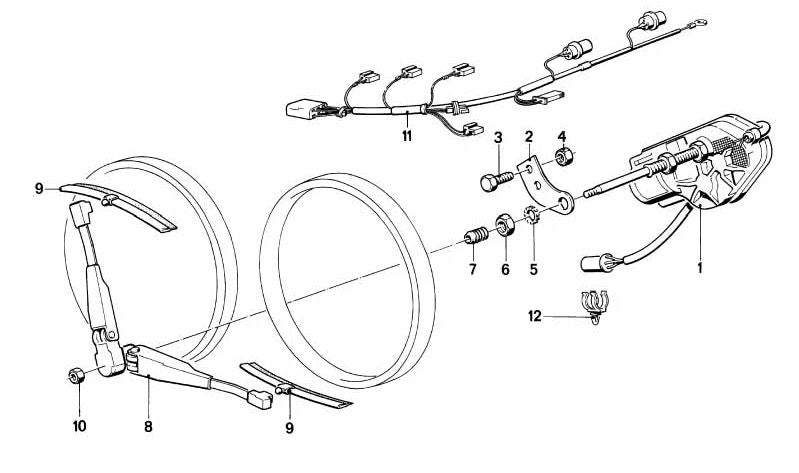 11
3
2
4
9
7
6
5
1
12
10
8
9