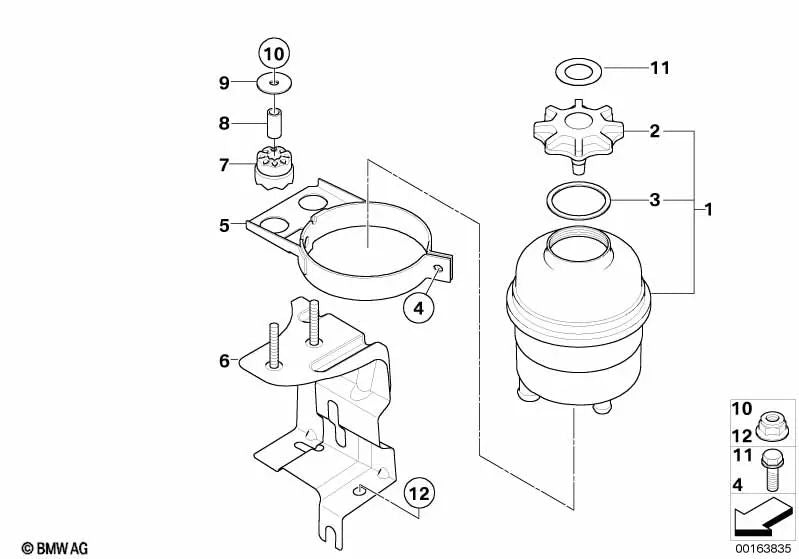 10
9
8
7
5
4
6
12
11
2
3
1
10
12
11
4
© BMW AG
00163835