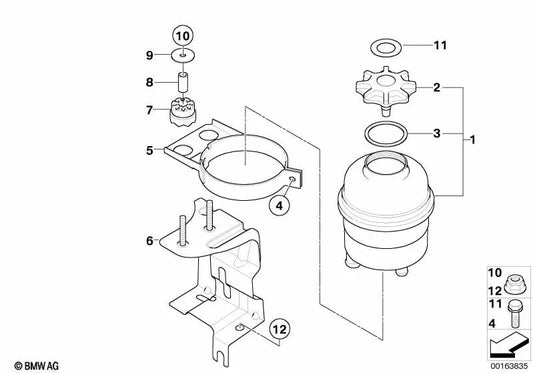 10
9
8
7
5
4
6
12
11
2
3
1
10
12
11
4
© BMW AG
00163835