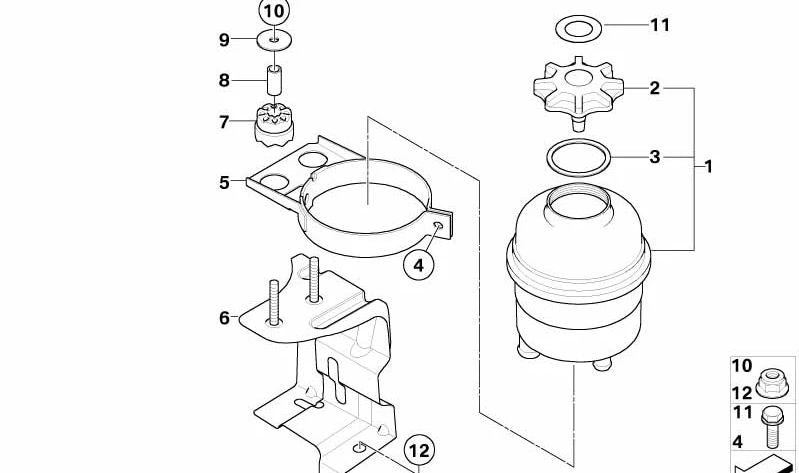 10
9
8
7
5
4
6
12
11
2
3
1
10
12
11
4