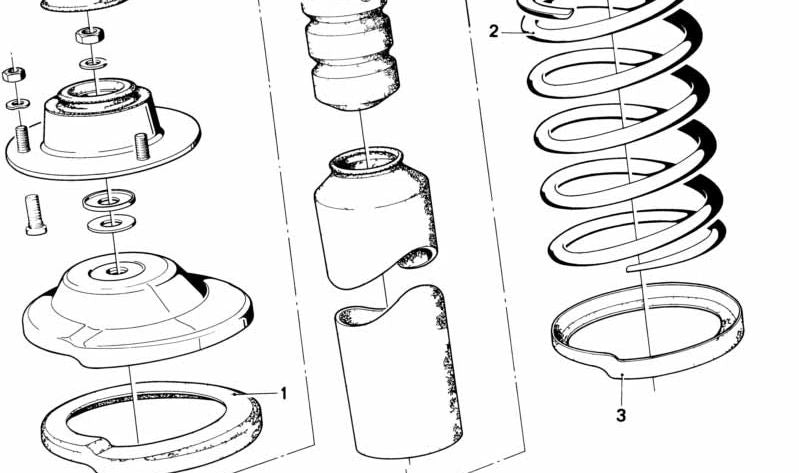 2
1
3