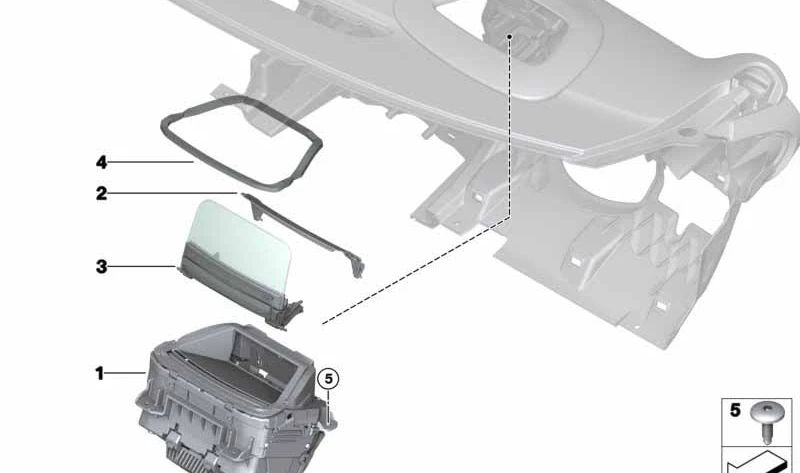 4
2
3
1
5
5