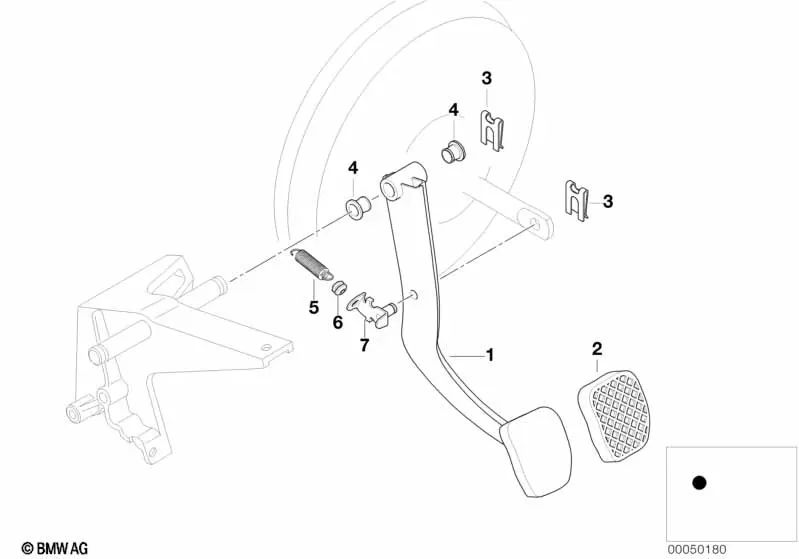 3
4
4
3
5
6
7
1
2
© BMW AG
00050180