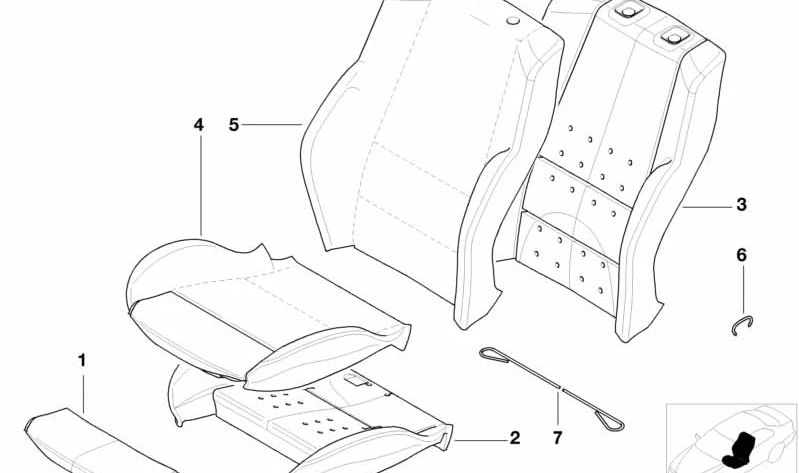 4
5
3
6
1
2
7