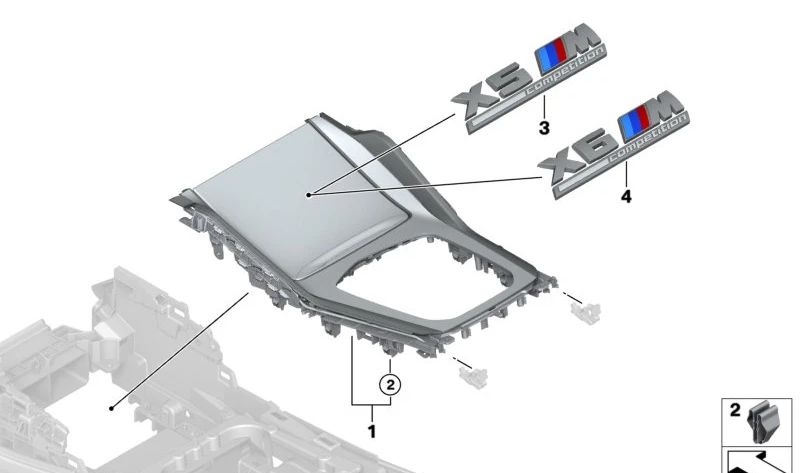 X5 M competition
3
X6 M competition
4
2
1
2