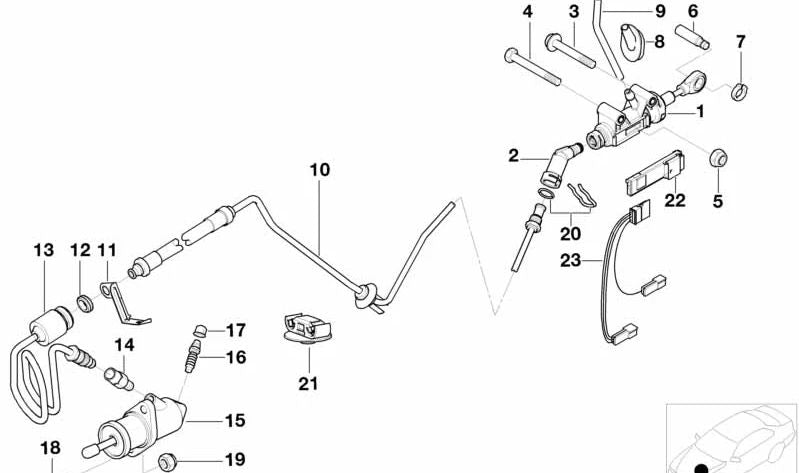 4
3
9
6
8
7
1
2
5
22
20
23
10
13
12
11
17
16
14
21
15
18
19