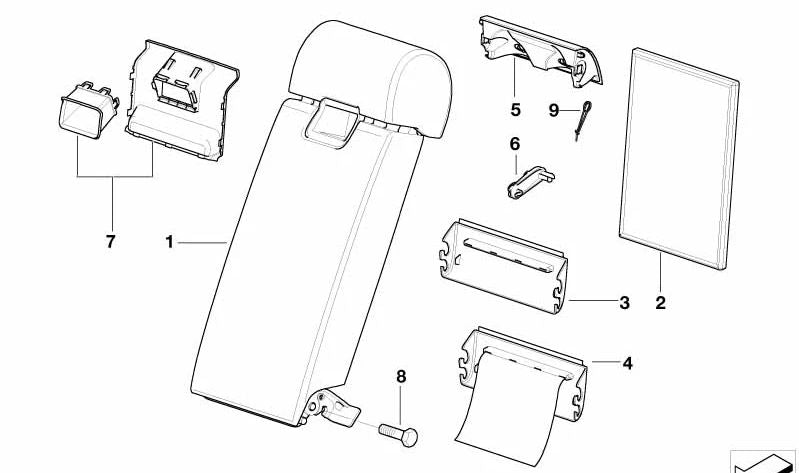 5
9
6
7
1
3
2
4
8